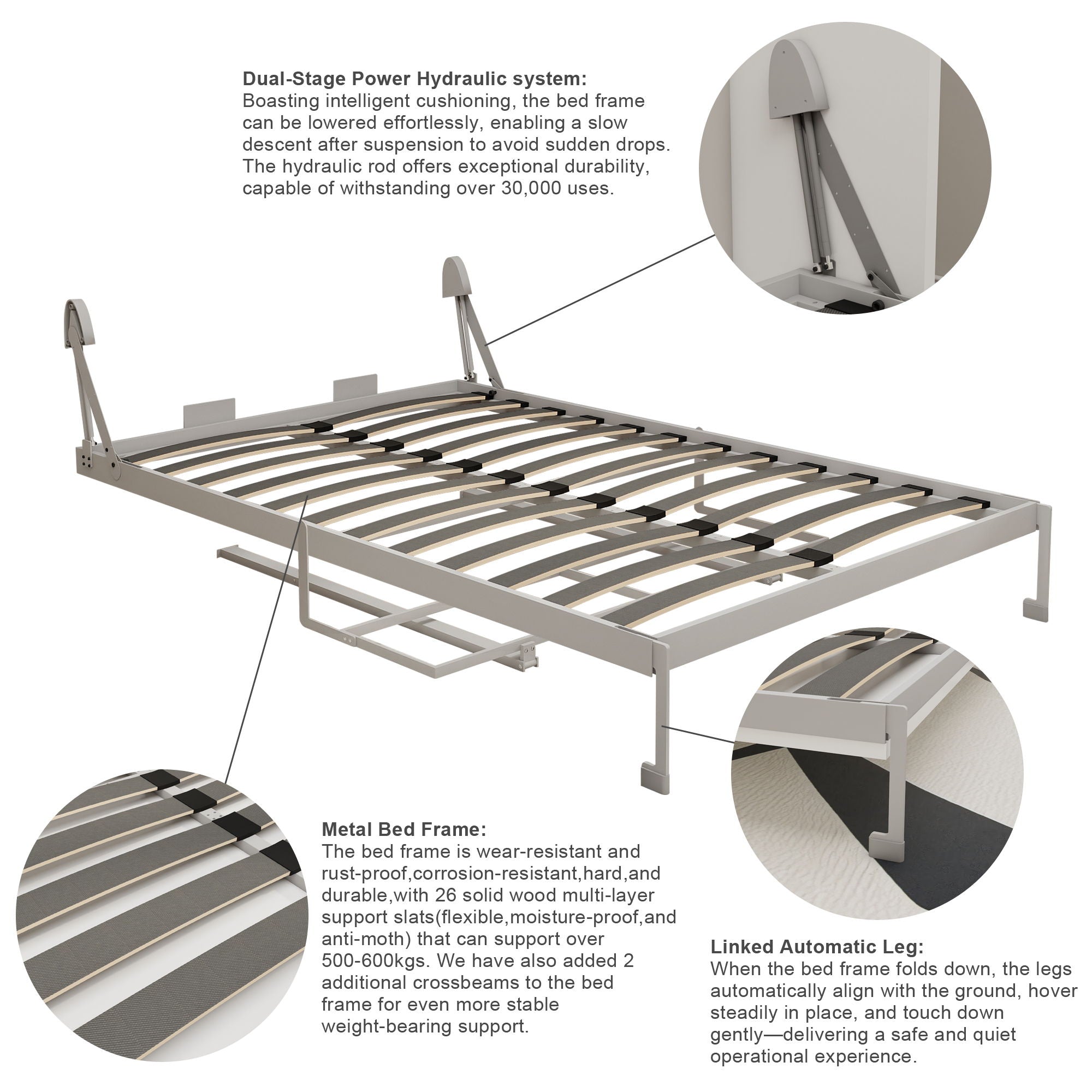 Dual-Stage Power Hydraulic system:
Boasting intelligent cushioning, the bed frame can be lowered effortlessly, enabling a slow descent after suspension to avoid sudden drops. The hydraulic rod offers exceptional durability, capable of withstanding over 30,000 uses.

Metal Bed Frame:
The bed frame is wear-resistant and rust-proof,corrosion-resistant,hard,and durable,with 26 solid wood multi-layer support slats(flexible,moisture-proof,and anti-moth) that can support over 500-600kgs. We have also added 2 additional crossbeams to the bed frame for even more stable weight-bearing support.

Linked Automatic Leg:
When the bed frame folds down, the legs automatically align with the ground, hover steadily in place, and touch down gently—delivering a safe and quiet operational experience.